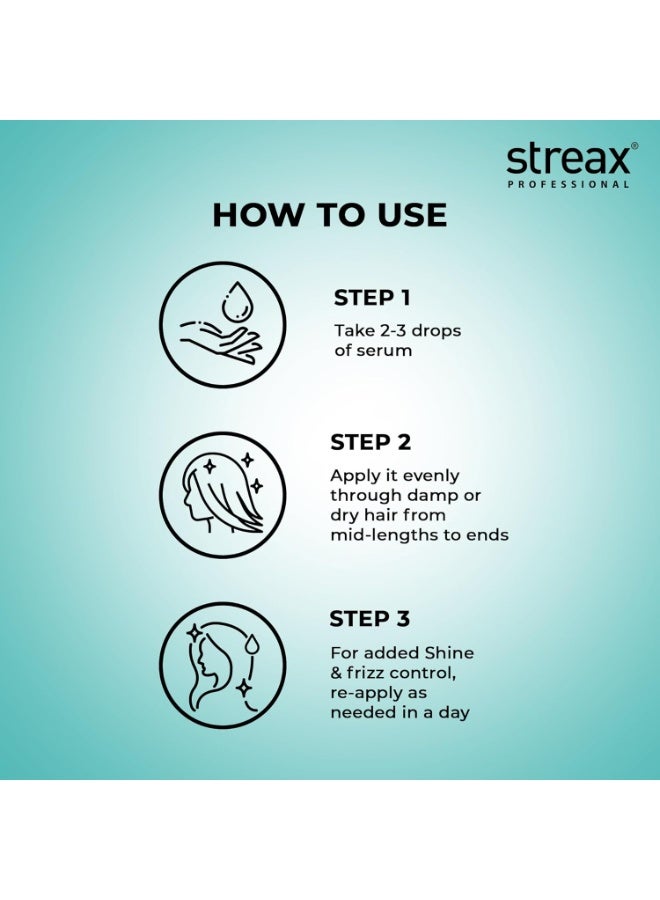 streax®
PROFESSIONAL

HOW TO USE

STEP 1
Take 2-3 drops of serum

STEP 2
Apply it evenly through damp or dry hair from mid-lengths to ends

STEP 3
For added Shine & frizz control, re-apply as needed in a day